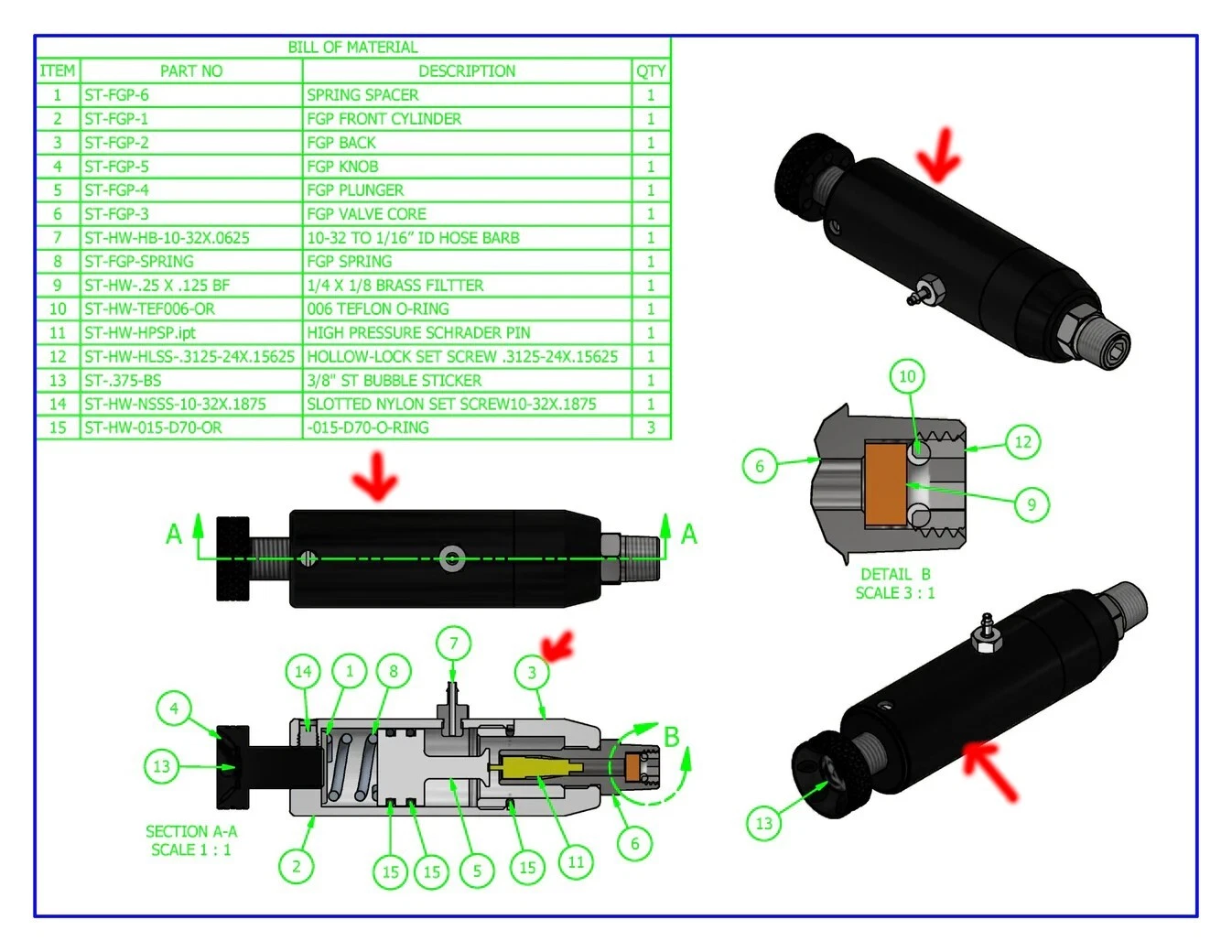 BILL OF MATERIAL

| ITEM | PART NO | DESCRIPTION | QTY |
|---|---|---|---|
| 1 | ST-FGP-6 | SPRING SPACER | 1 |
| 2 | ST-FGP-1 | FGP FRONT CYLINDER | 1 |
| 3 | ST-FGP-2 | FGP BACK | 1 |
| 4 | ST-FGP-5 | FGP KNOB | 1 |
| 5 | ST-FGP-4 | FGP PLUNGER | 1 |
| 6 | ST-FGP-3 | FGP VALVE CORE | 1 |
| 7 | ST-HW-HB-10-32X.0625 | 10-32 TO 1/16" ID HOSE BARB | 1 |
| 8 | ST-FGP-SPRING | FGP SPRING | 1 |
| 9 | ST-HW-.25 X .125 BF | 1/4 X 1/8 BRASS FILTTER | 1 |
| 10 | ST-HW-TEF006-OR | 006 TEFLON O-RING | 1 |
| 11 | ST-HW-HPSP.ipt | HIGH PRESSURE SCHRADER PIN | 1 |
| 12 | ST-HW-HLSS-.3125-24X.15625 | HOLLOW-LOCK SET SCREW .3125-24X.15625 | 1 |
| 13 | ST-.375-BS | 3/8" ST BUBBLE STICKER | 1 |
| 14 | ST-HW-NSSS-10-32X.1875 | SLOTTED NYLON SET SCREW10-32X.1875 | 1 |
| 15 | ST-HW-015-D70-OR | -015-D70-O-RING | 3 |

A A

10 12 6 9

DETAIL B
SCALE 3 : 1

7 14 1 8 3 4 B 13

SECTION A-A
SCALE 1 : 1

2 15 15 5 15 11 6 13